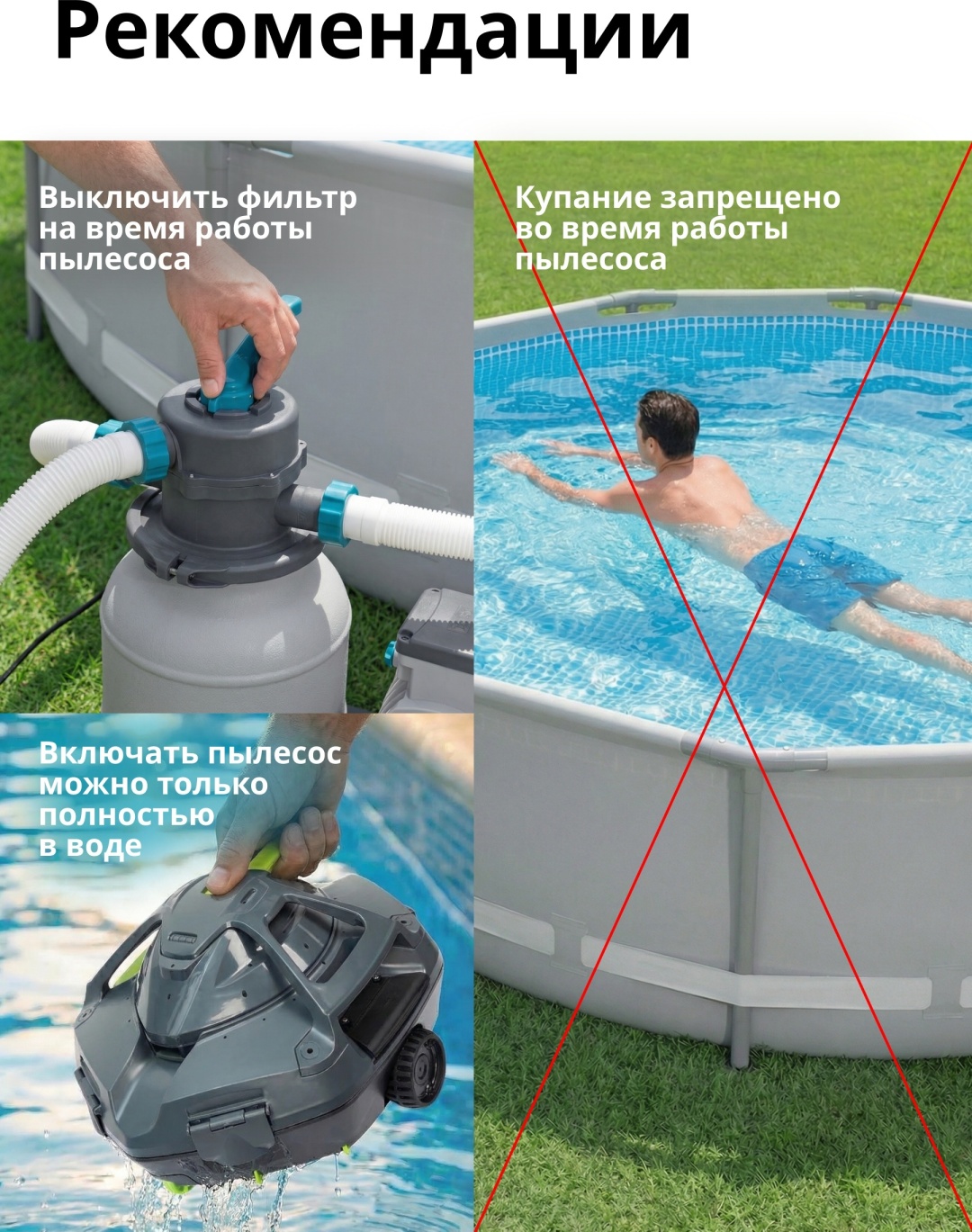 Рекомендации

Выключить фильтр на время работы пылесоса

Купание запрещено во время работы пылесоса

Включать пылесос можно только полностью в воде