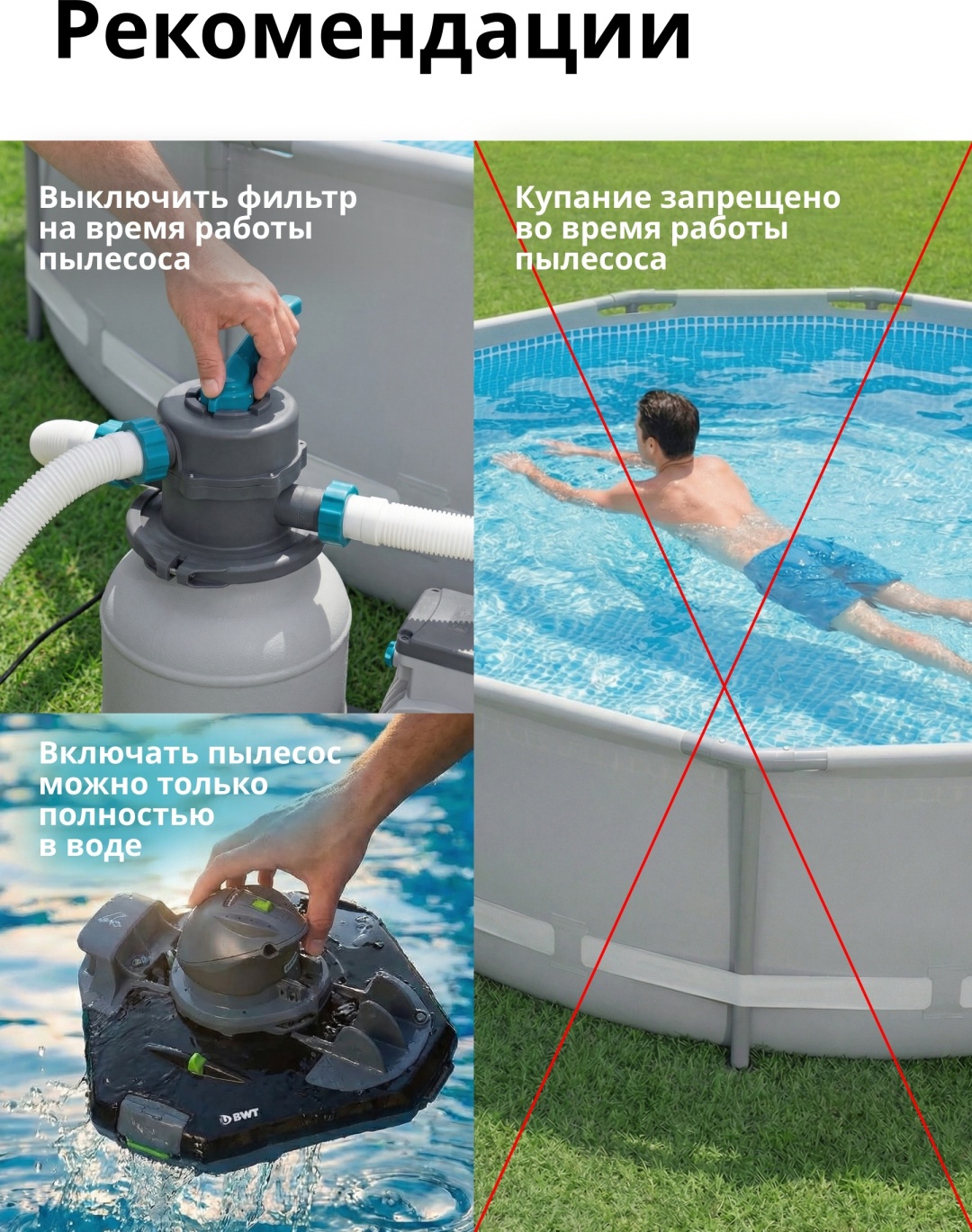 Рекомендации

Выключить фильтр на время работы пылесоса

Купание запрещено во время работы пылесоса

Включать пылесос можно только полностью в воде

BWT