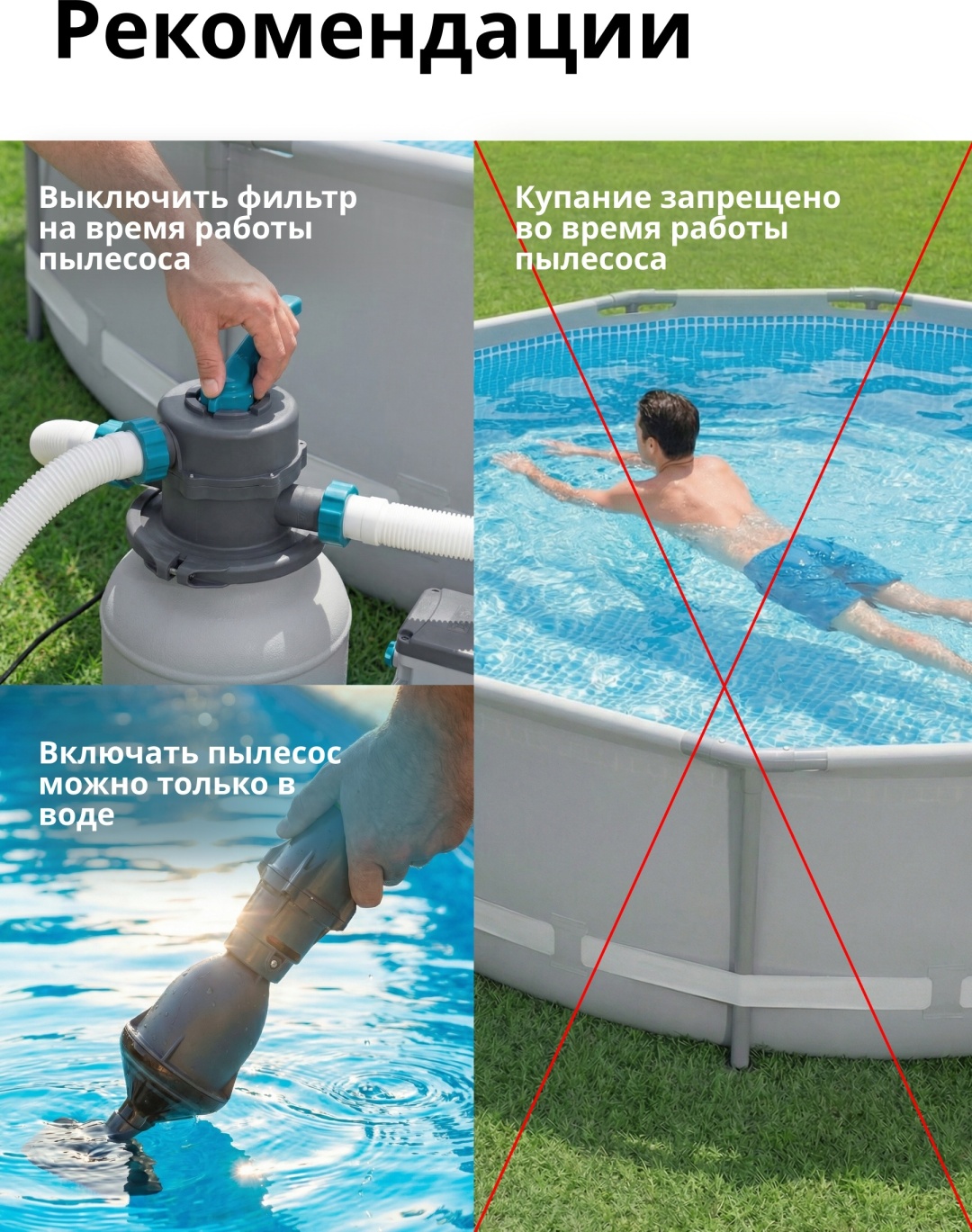 Рекомендации

Выключить фильтр на время работы пылесоса

Купание запрещено во время работы пылесоса

Включать пылесос можно только в воде